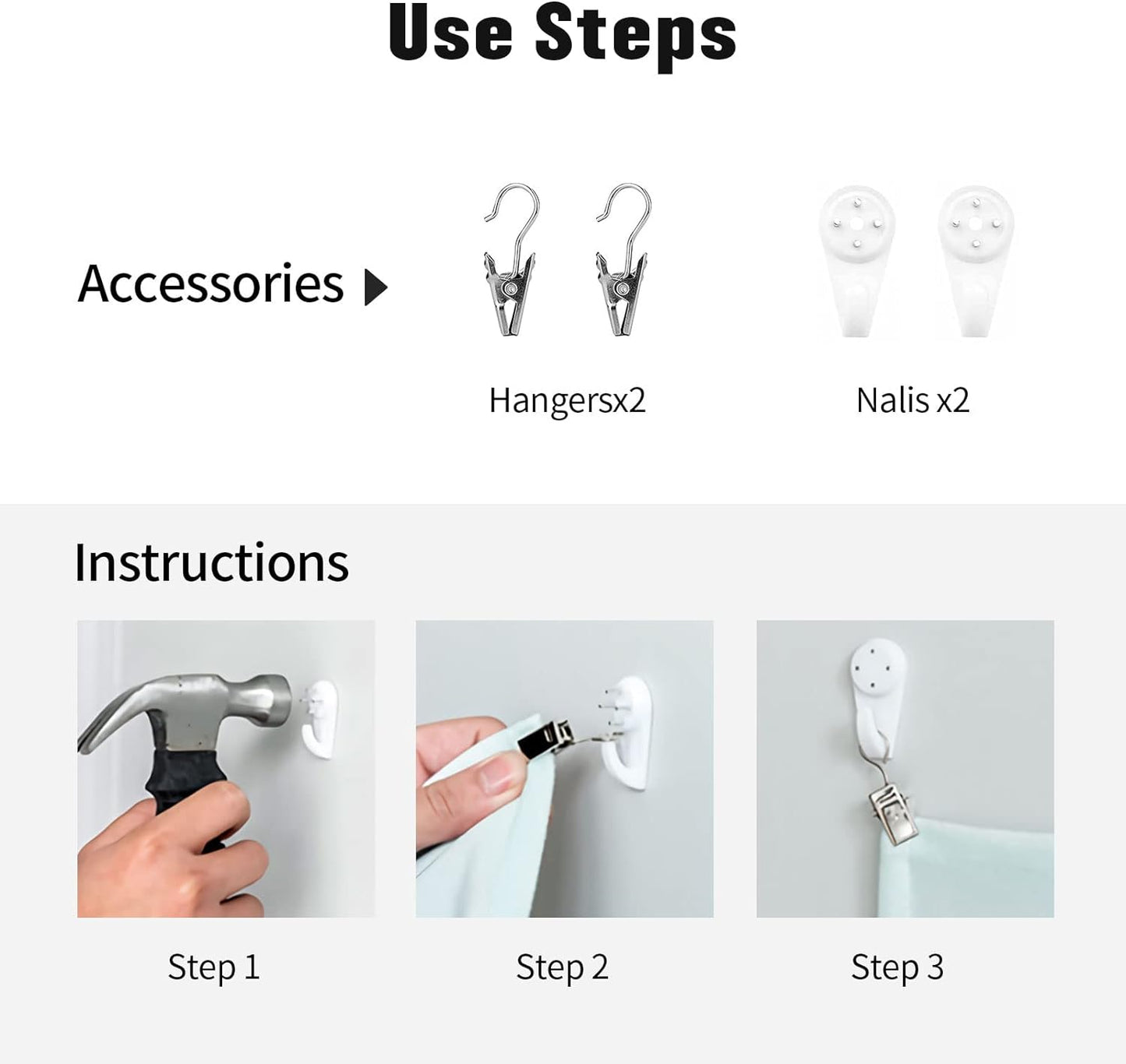 Use Steps

Accessories

Hangersx2

Nalis x2

Instructions

Step 1

Step 2

Step 3